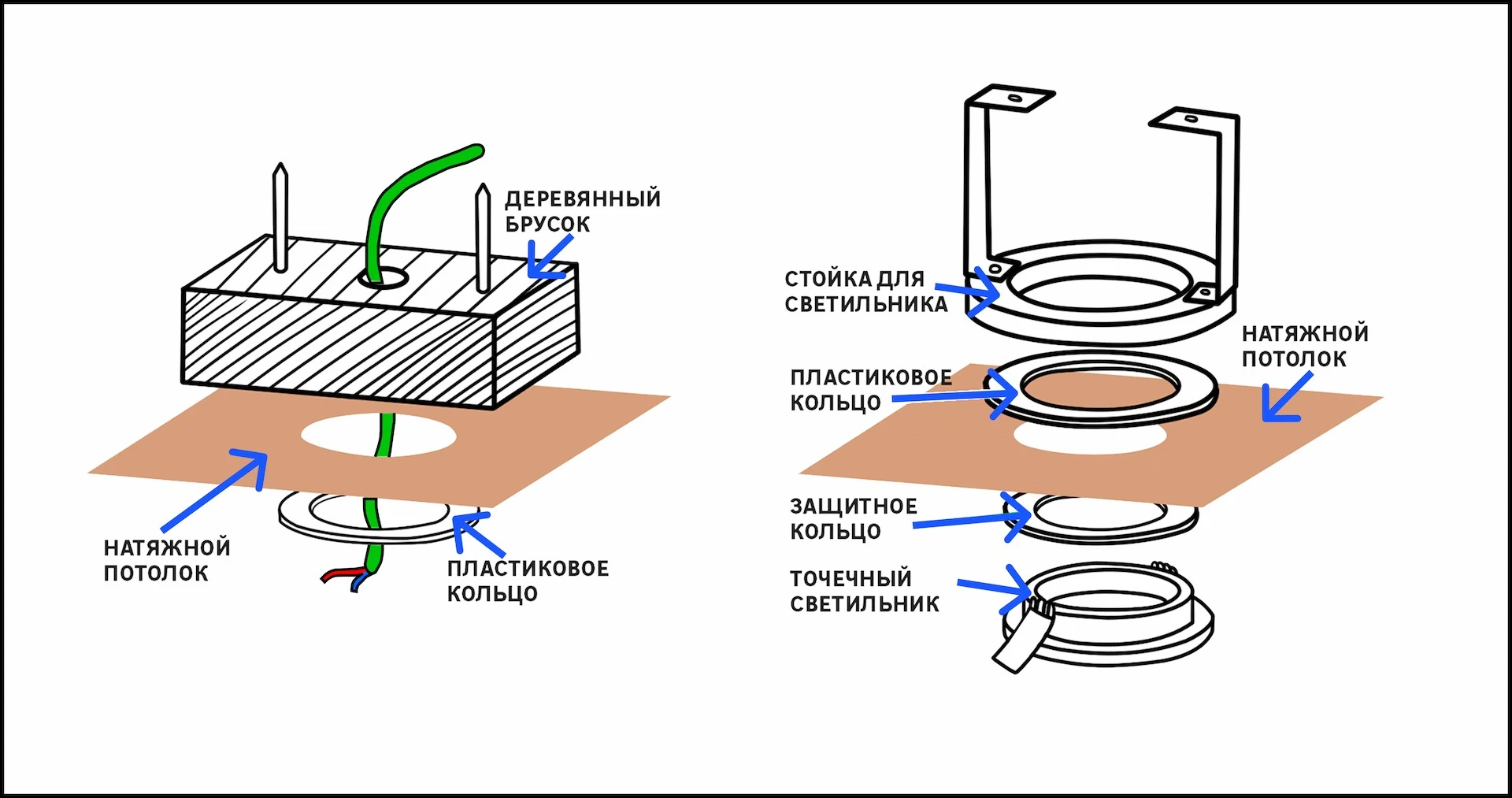 ДЕРЕВЯННЫЙ БРУСОК

НАТЯЖНОЙ ПОТОЛОК

ПЛАСТИКОВОЕ КОЛЬЦО

СТОЙКА ДЛЯ СВЕТИЛЬНИКА

НАТЯЖНОЙ ПОТОЛОК

ПЛАСТИКОВОЕ КОЛЬЦО

ЗАЩИТНОЕ КОЛЬЦО

ТОЧЕЧНЫЙ СВЕТИЛЬНИК