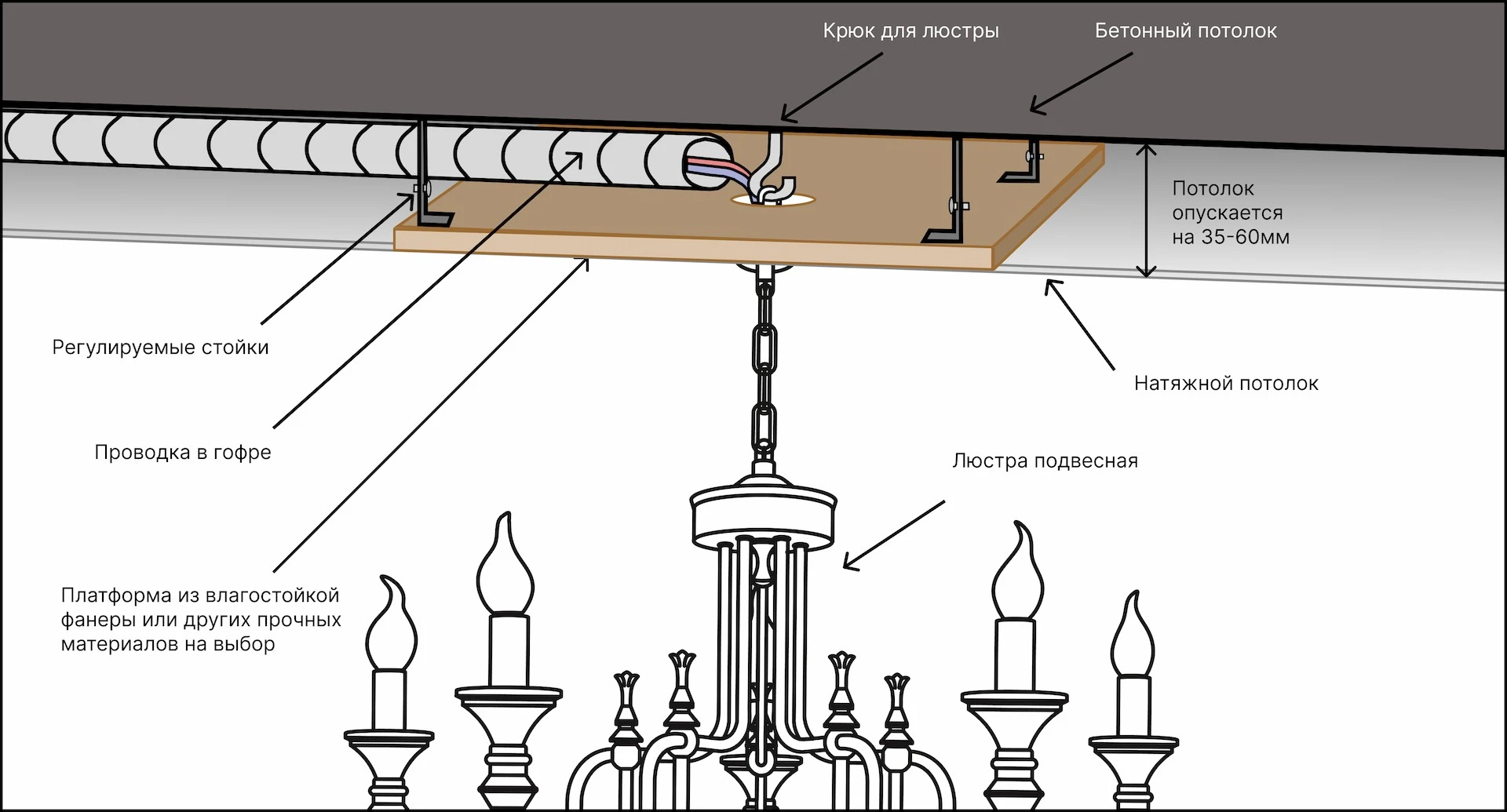 Крюк для люстры

Бетонный потолок

Потолок опускается на 35-60мм

Регулируемые стойки

Натяжной потолок

Проводка в гофре

Люстра подвесная

Платформа из влагостойкой фанеры или других прочных материалов на выбор