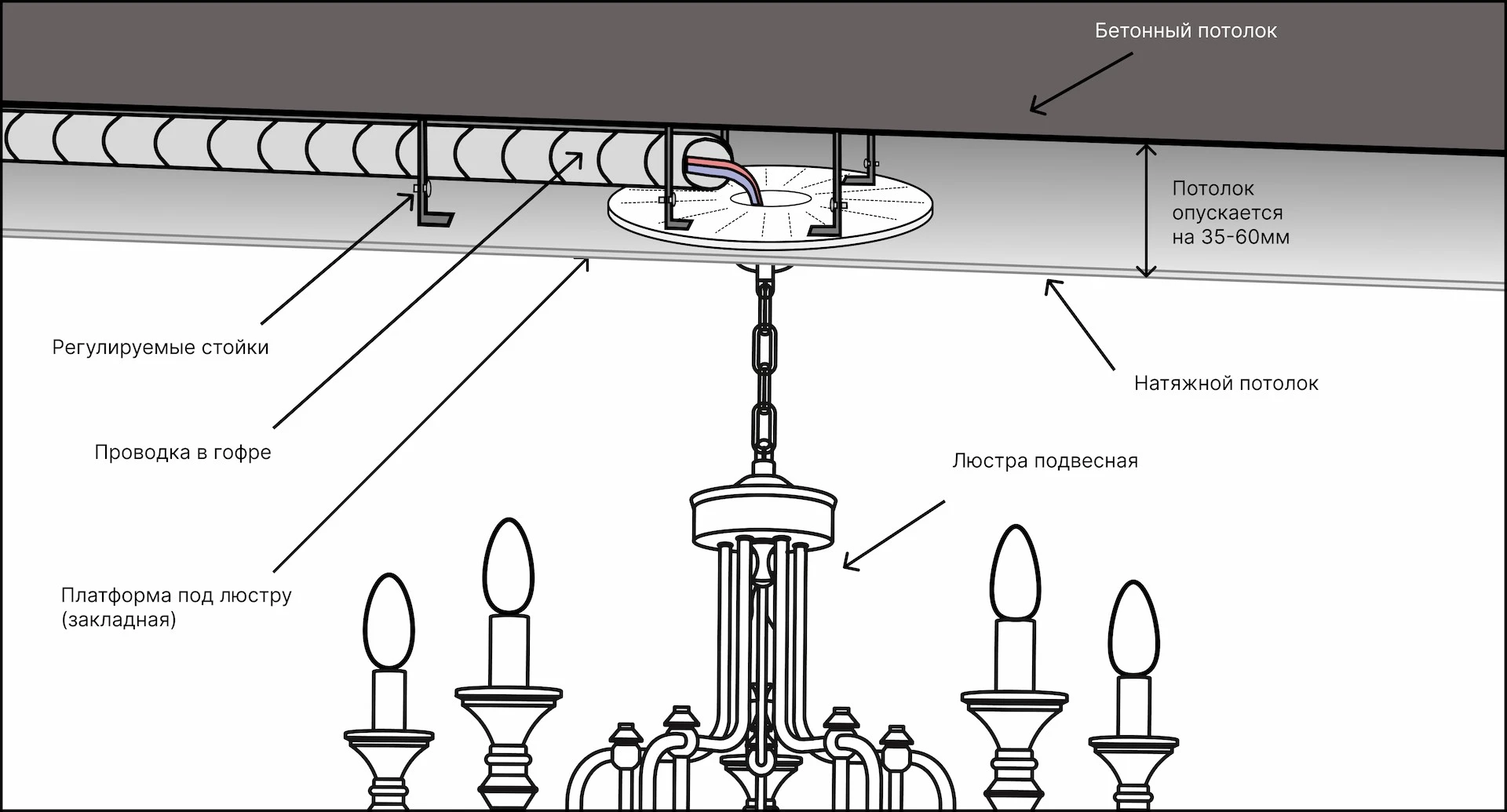 Бетонный потолок

Потолок опускается на 35-60мм

Регулируемые стойки

Натяжной потолок

Проводка в гофре

Люстра подвесная

Платформа под люстру (закладная)